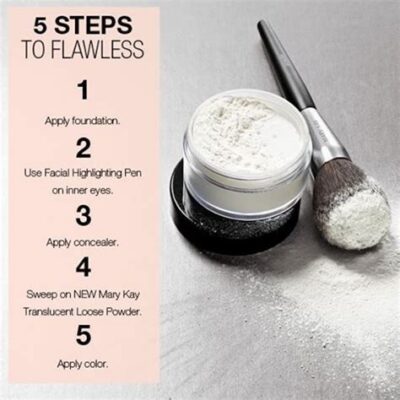 5 STEPS
TO FLAWLESS

1

Apply foundation.

2

Use Facial Highlighting Pen on inner eyes.

3

Apply concealer.

4

Sweep on NEW Mary Kay Translucent Loose Powder.

5

Apply color.